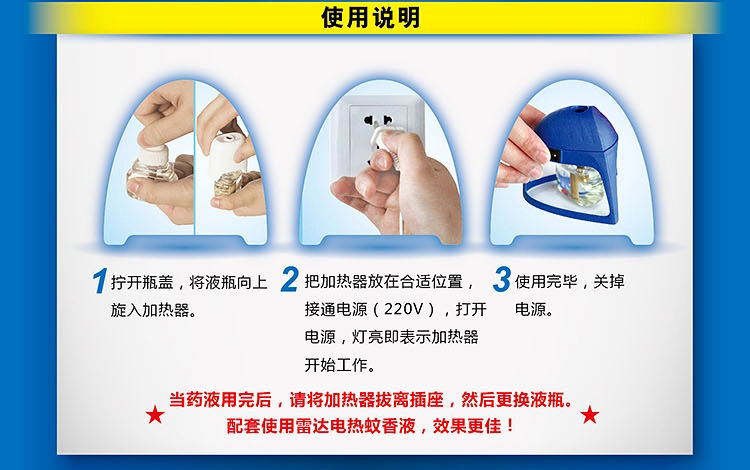 使用说明

1 拧开瓶盖，将液瓶向上旋入加热器。

2 把加热器放在合适位置，接通电源（220V），打开电源，灯亮即表示加热器开始工作。

3 使用完毕，关掉电源。

★ 当药液用完后，请将加热器拔离插座，然后更换液瓶。配套使用雷达电热蚊香液，效果更佳！ ★