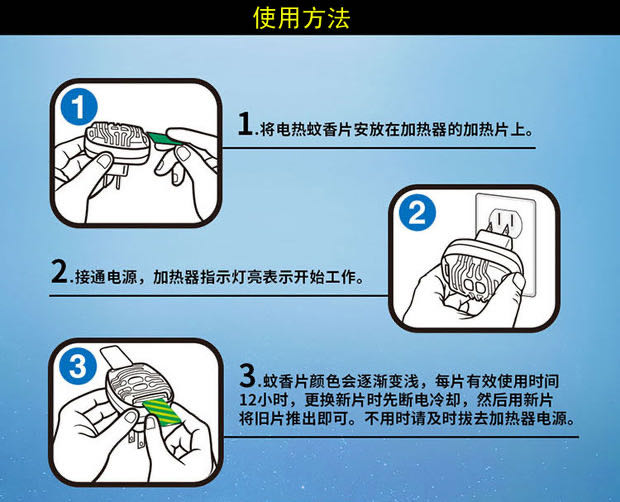 使用方法

1

1.将电热蚊香片安放在加热器的加热片上。

2

2.接通电源，加热器指示灯亮表示开始工作。

3

3.蚊香片颜色会逐渐变浅，每片有效使用时间12小时，更换新片时先断电冷却，然后用新片将旧片推出即可。不用时请及时拔去加热器电源。