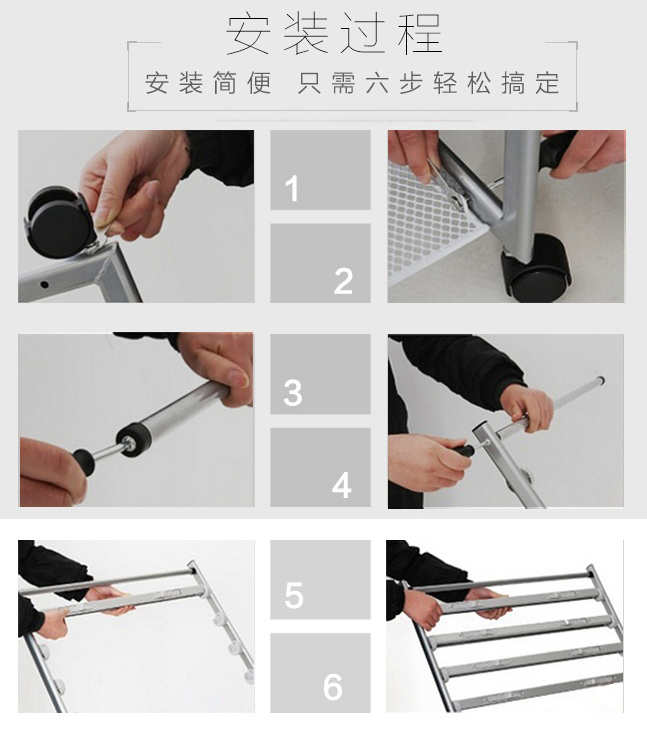 安装过程

安装简便 只需六步轻松搞定

1

2

3

4

5

6