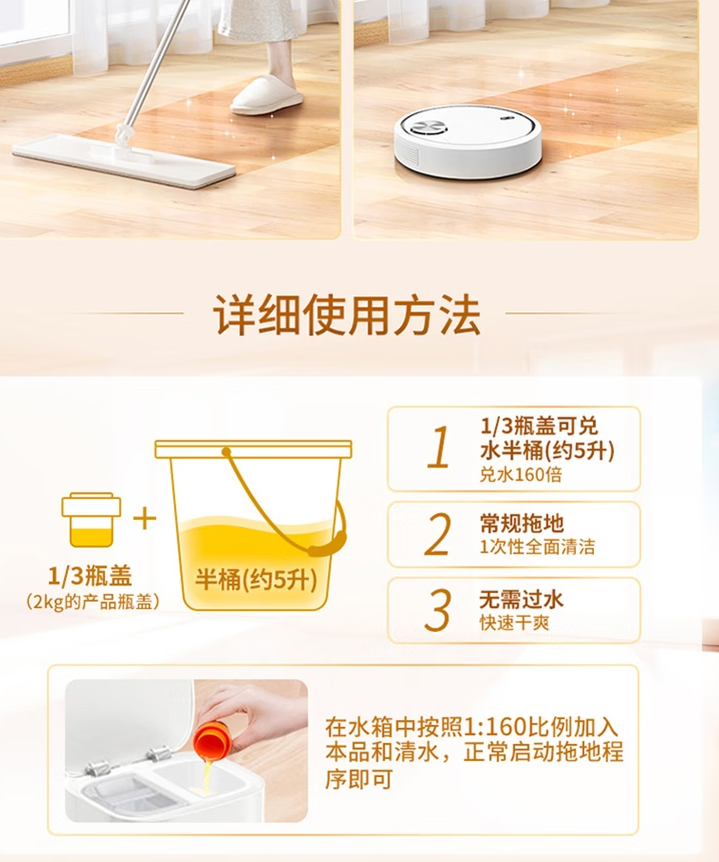 详细使用方法

1/3瓶盖
(2kg的产品瓶盖)

半桶(约5升)

1
1/3瓶盖可兑水半桶(约5升)
兑水160倍

2
常规拖地
1次性全面清洁

3
无需过水
快速干爽

在水箱中按照1:160比例加入本品和清水，正常启动拖地程序即可